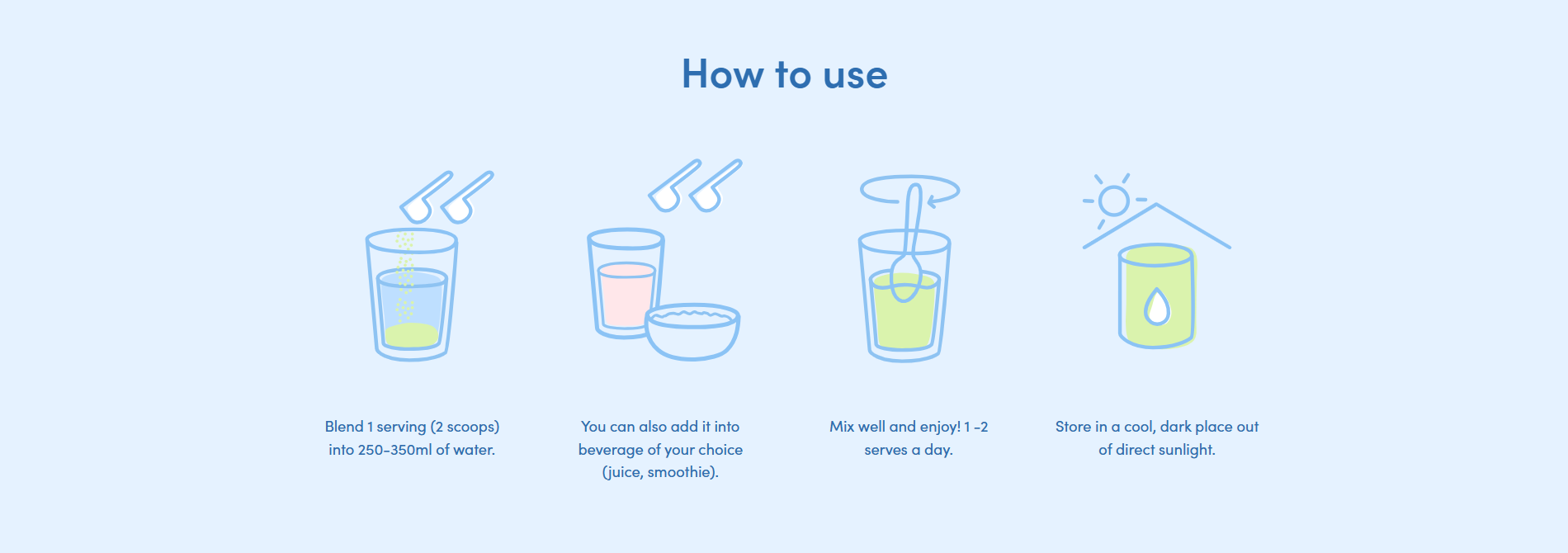 How to use

Blend 1 serving (2 scoops) into 250-350ml of water.

You can also add it into beverage of your choice (juice, smoothie).

Mix well and enjoy! 1 -2 serves a day.

Store in a cool, dark place out of direct sunlight.