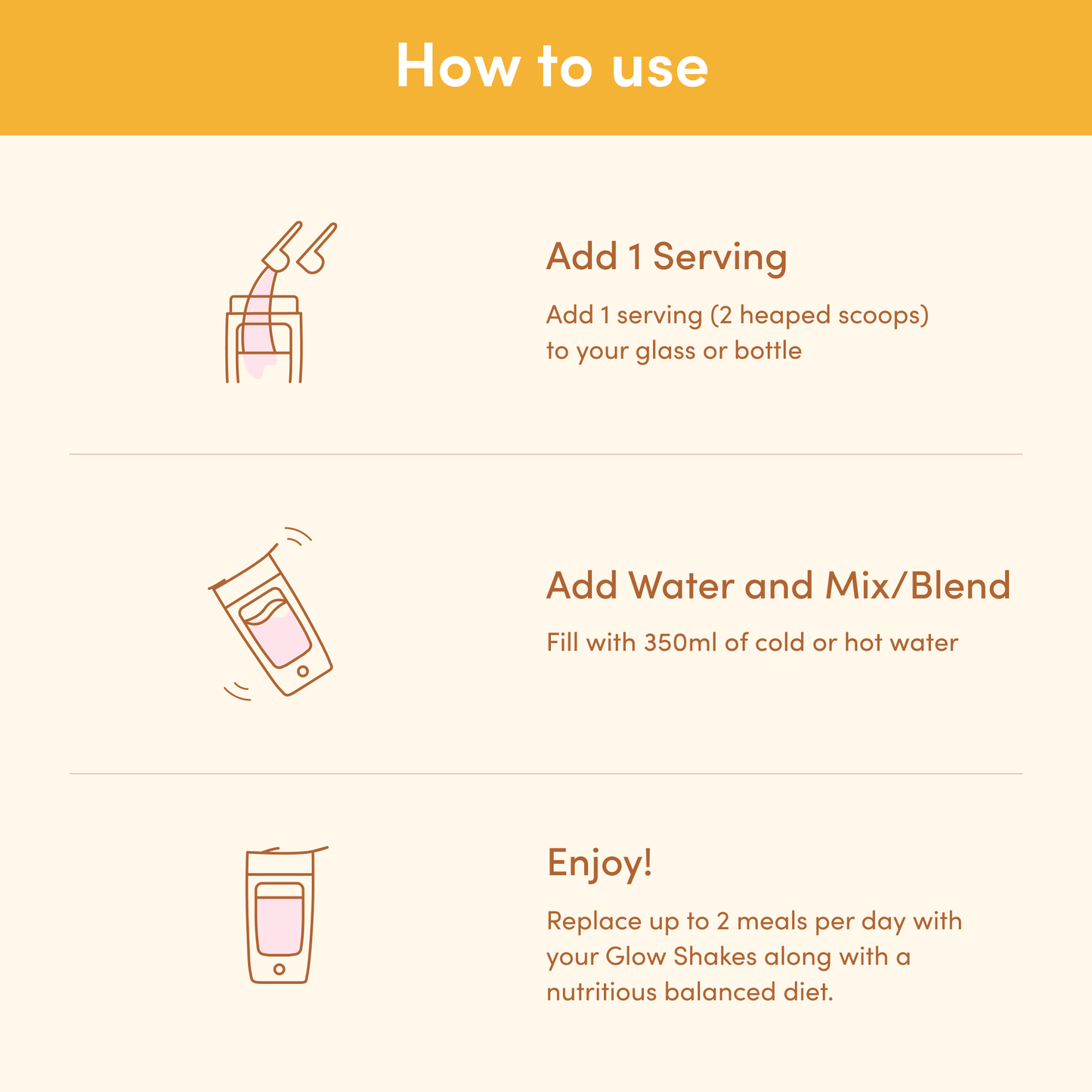 How to use

Add 1 Serving

Add 1 serving (2 heaped scoops) to your glass or bottle

Add Water and Mix/Blend

Fill with 350ml of cold or hot water

Enjoy!

Replace up to 2 meals per day with your Glow Shakes along with a nutritious balanced diet.