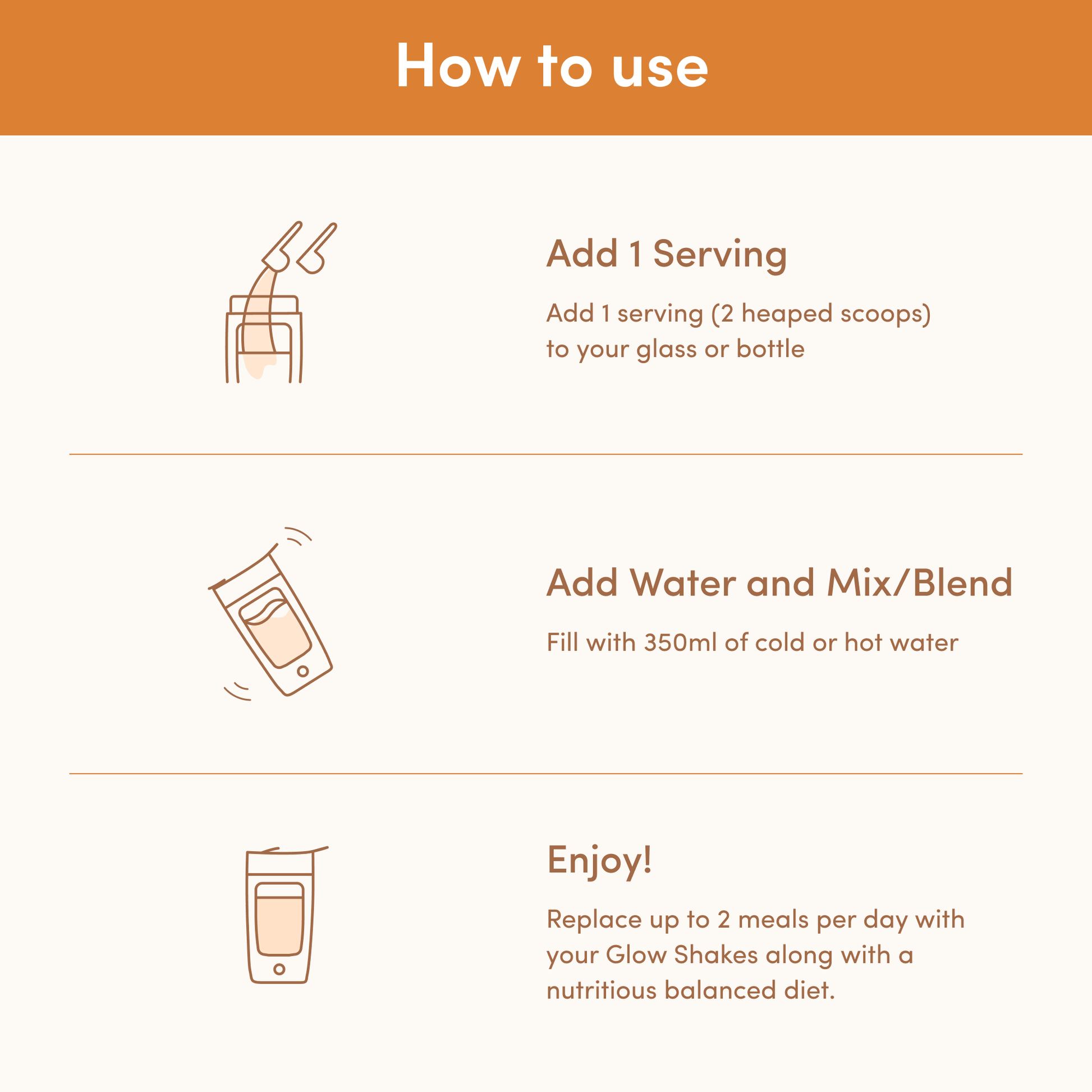 How to use

Add 1 Serving

Add 1 serving (2 heaped scoops) to your glass or bottle

Add Water and Mix/Blend

Fill with 350ml of cold or hot water

Enjoy!

Replace up to 2 meals per day with your Glow Shakes along with a nutritious balanced diet.