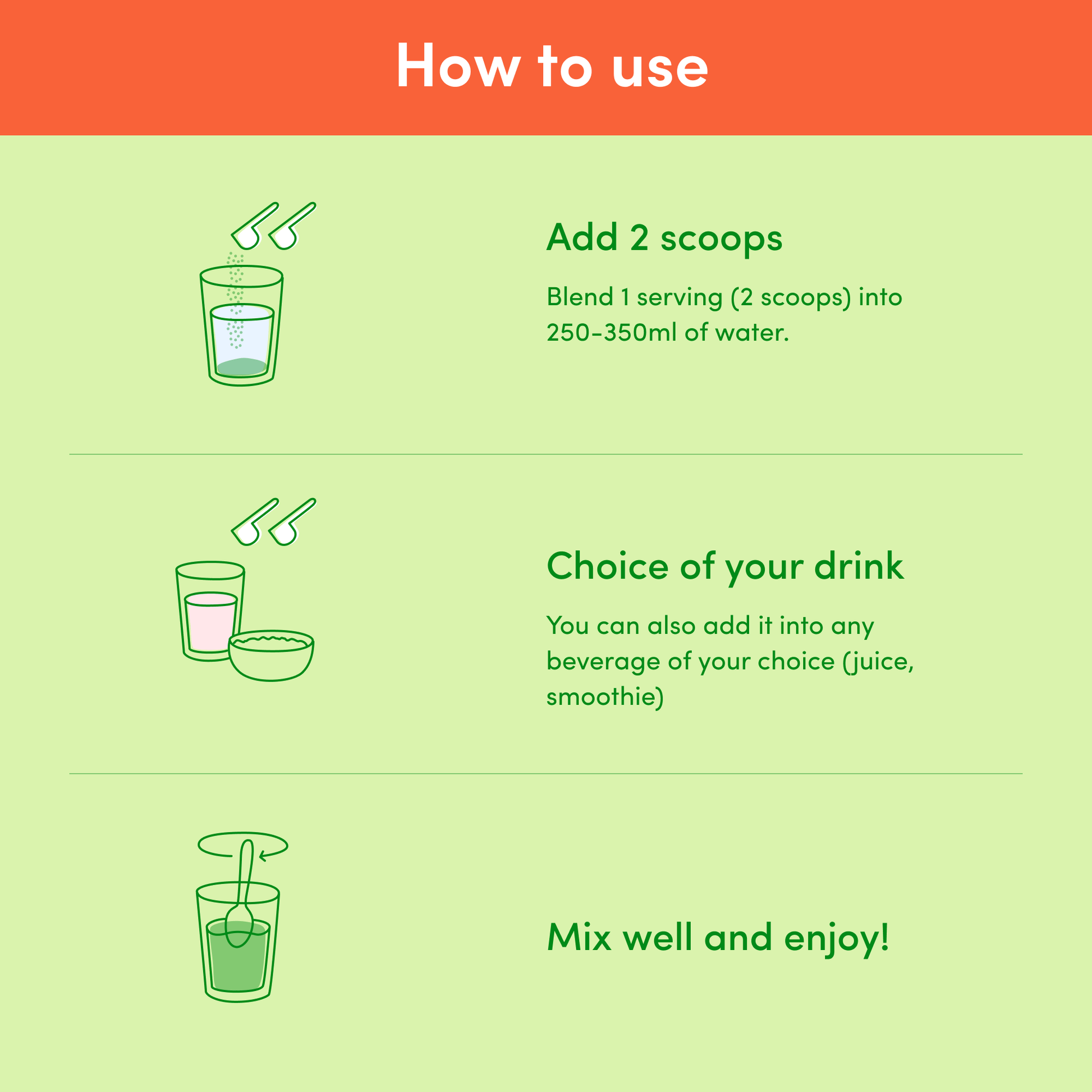 How to use

Add 2 scoops

Blend 1 serving (2 scoops) into 250-350ml of water.

Choice of your drink

You can also add it into any beverage of your choice (juice, smoothie)

Mix well and enjoy!